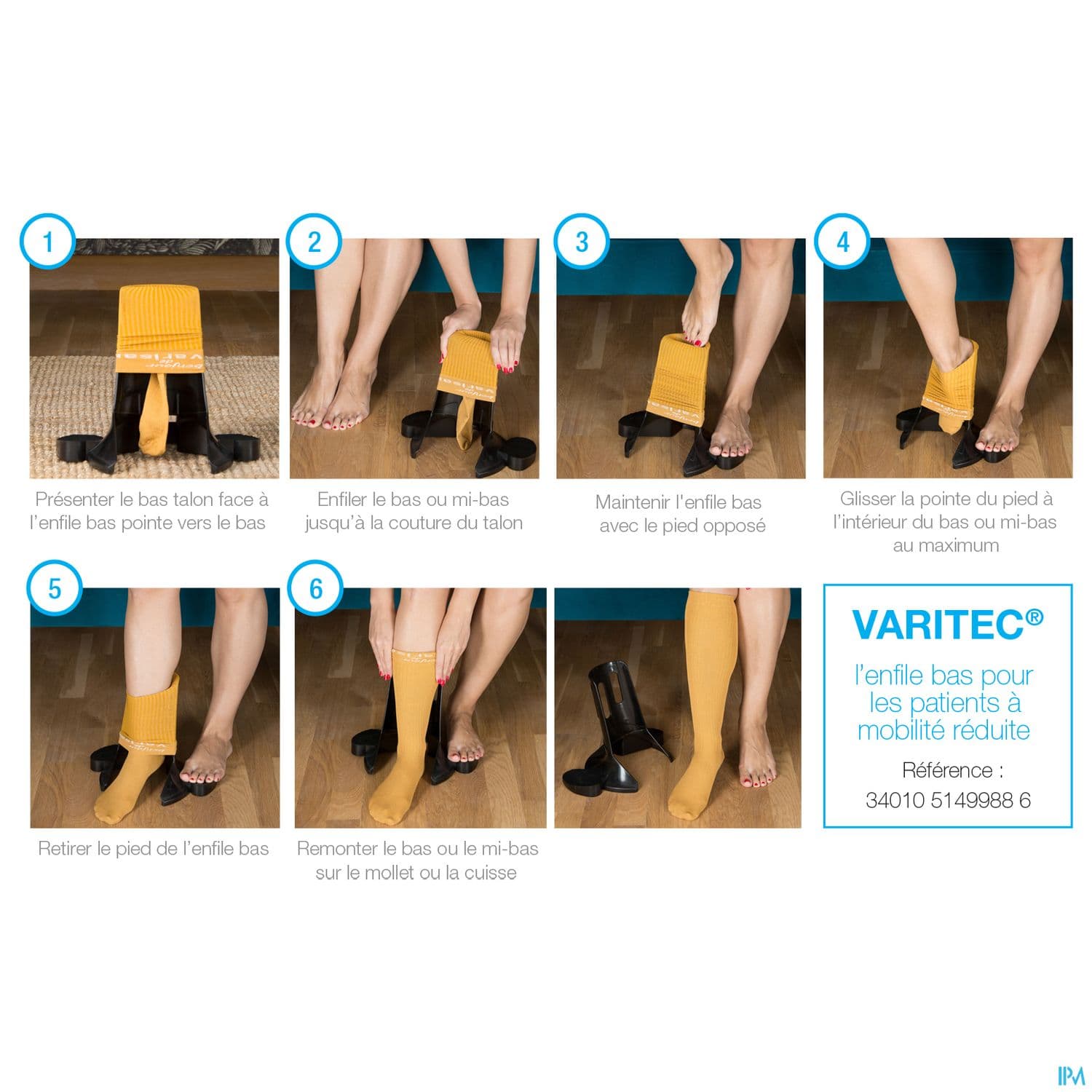 1

Présenter le bas talon face à l'enfile bas pointe vers le bas

2

Enfiler le bas ou mi-bas jusqu'à la couture du talon

3

Maintenir l'enfile bas avec le pied opposé

4

Glisser la pointe du pied à l'intérieur du bas ou mi-bas au maximum

5

Retirer le pied de l'enfile bas

6

Remonter le bas ou le mi-bas sur le mollet ou la cuisse

VARITEC®

l'enfile bas pour les patients à mobilité réduite

Référence : 34010 5149988 6

IPM