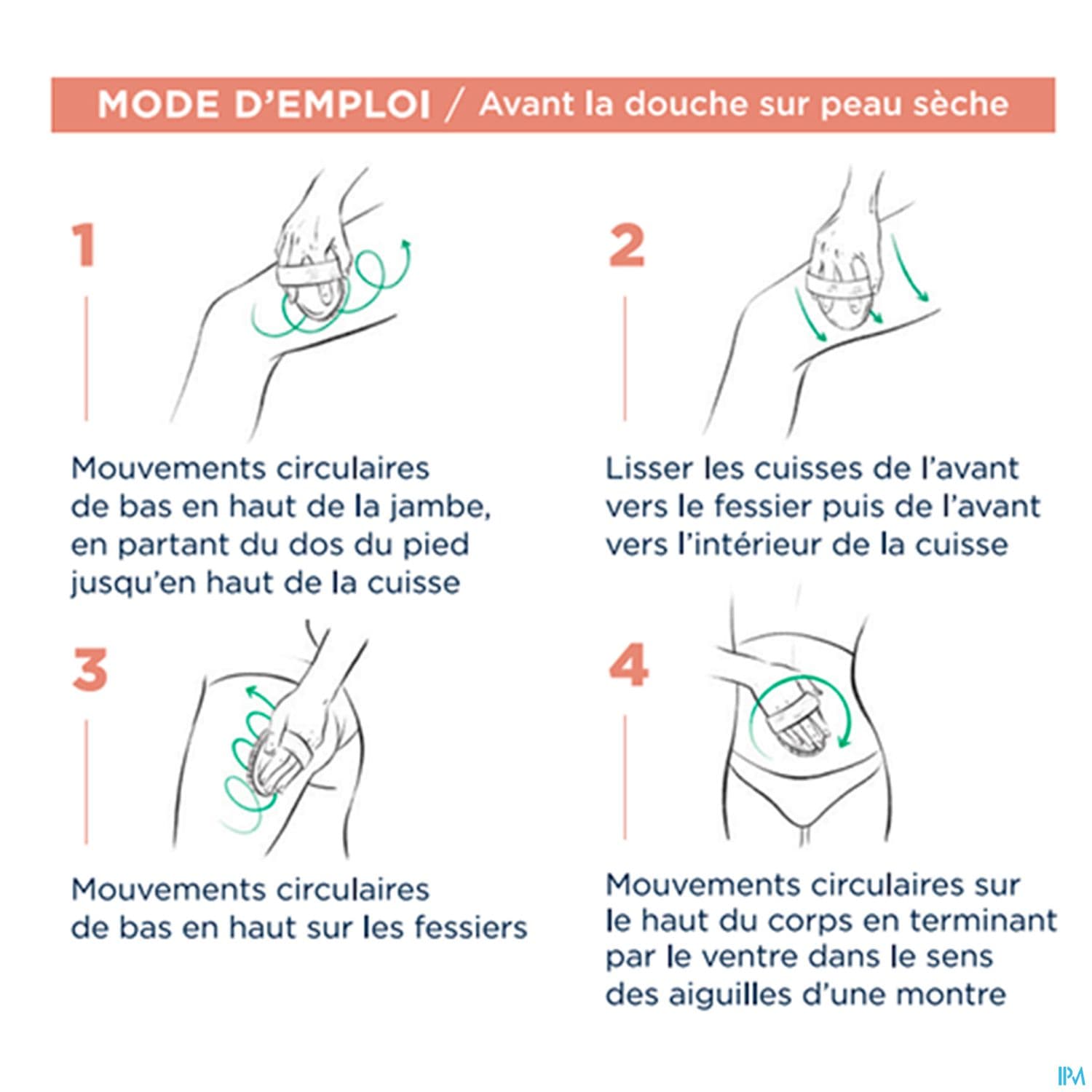 MODE D'EMPLOI / Avant la douche sur peau sèche

1

Mouvements circulaires de bas en haut de la jambe, en partant du dos du pied jusqu'en haut de la cuisse

2

Lisser les cuisses de l'avant vers le fessier puis de l'avant vers l'intérieur de la cuisse

3

Mouvements circulaires de bas en haut sur les fessiers

4

Mouvements circulaires sur le haut du corps en terminant par le ventre dans le sens des aiguilles d'une montre

IPM