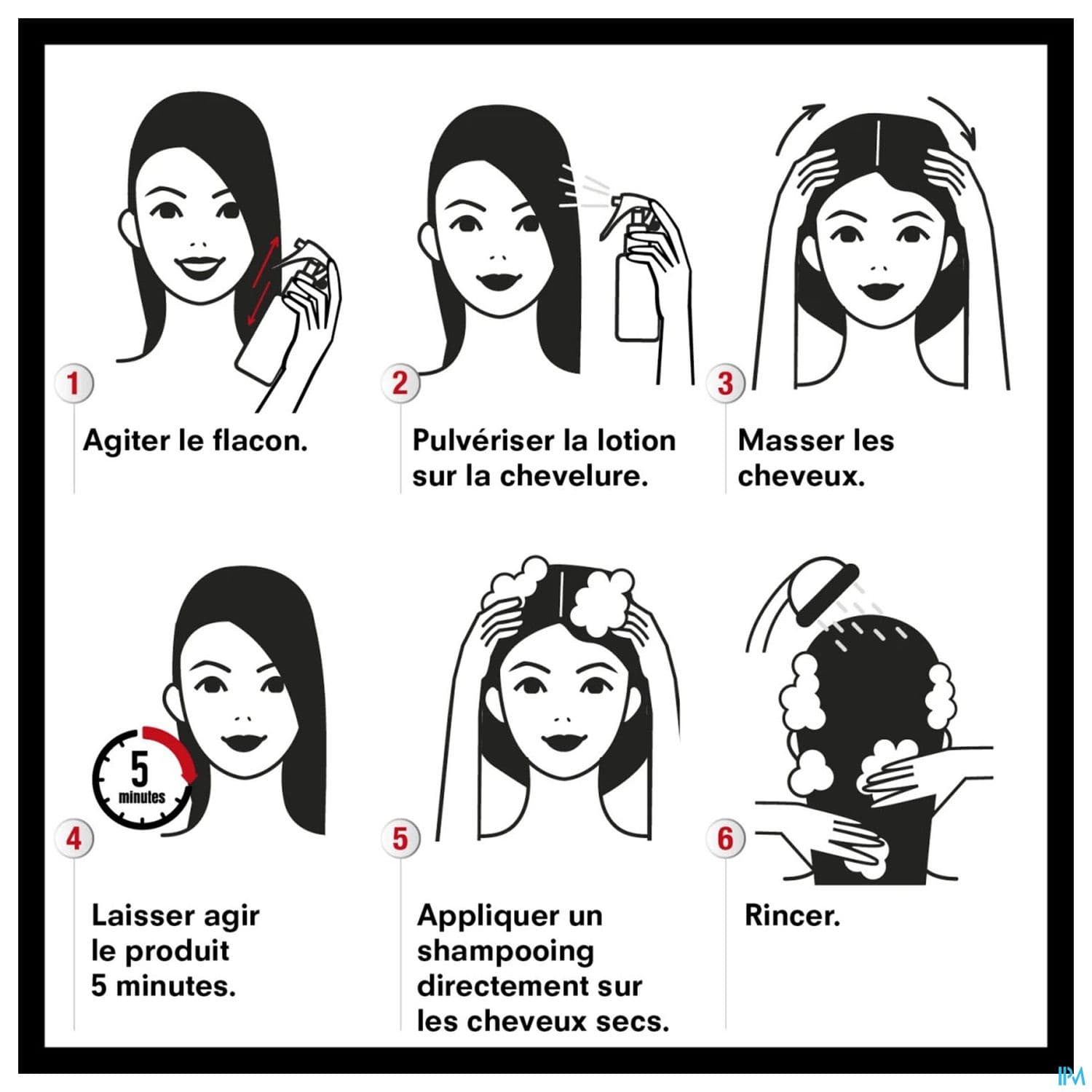 1
Agiter le flacon.

2
Pulvériser la lotion sur la chevelure.

3
Masser les cheveux.

5
minutes

4
Laisser agir le produit 5 minutes.

5
Appliquer un shampooing directement sur les cheveux secs.

6
Rincer.

IPM